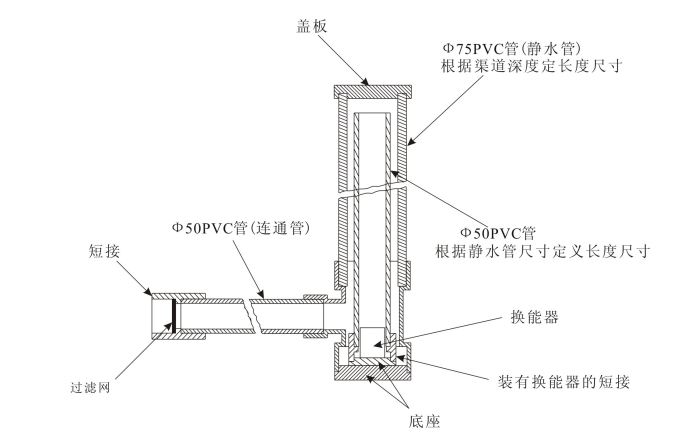 盖板

Φ75PVC管(静水管)
根据渠道深度定长度尺寸

Φ50PVC管(连通管)

短接

Φ50PVC管
根据静水管尺寸定义长度尺寸

换能器

过滤网

装有换能器的短接

底座